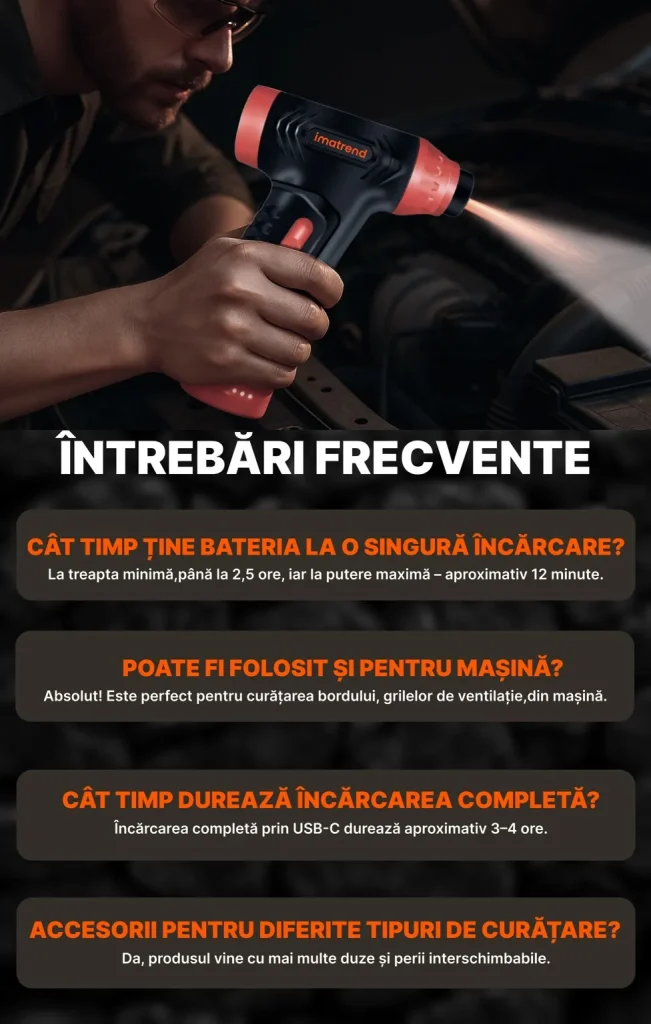 imatrend

ÎNTREBĂRI FRECVENTE

CÂT TIMP ȚINE BATERIA LA O SINGURĂ ÎNCĂRCARE?
La treapta minimă,până la 2,5 ore, iar la putere maximă – aproximativ 12 minute.

POATE FI FOLOSIT ȘI PENTRU MAȘINĂ?
Absolut! Este perfect pentru curățarea bordului, grilelor de ventilație,din mașină.

CÂT TIMP DUREAZĂ ÎNCĂRCAREA COMPLETĂ?
Încărcarea completă prin USB-C durează aproximativ 3–4 ore.

ACCESORII PENTRU DIFERITE TIPURI DE CURĂȚARE?
Da, produsul vine cu mai multe duze și perii interschimbabile.