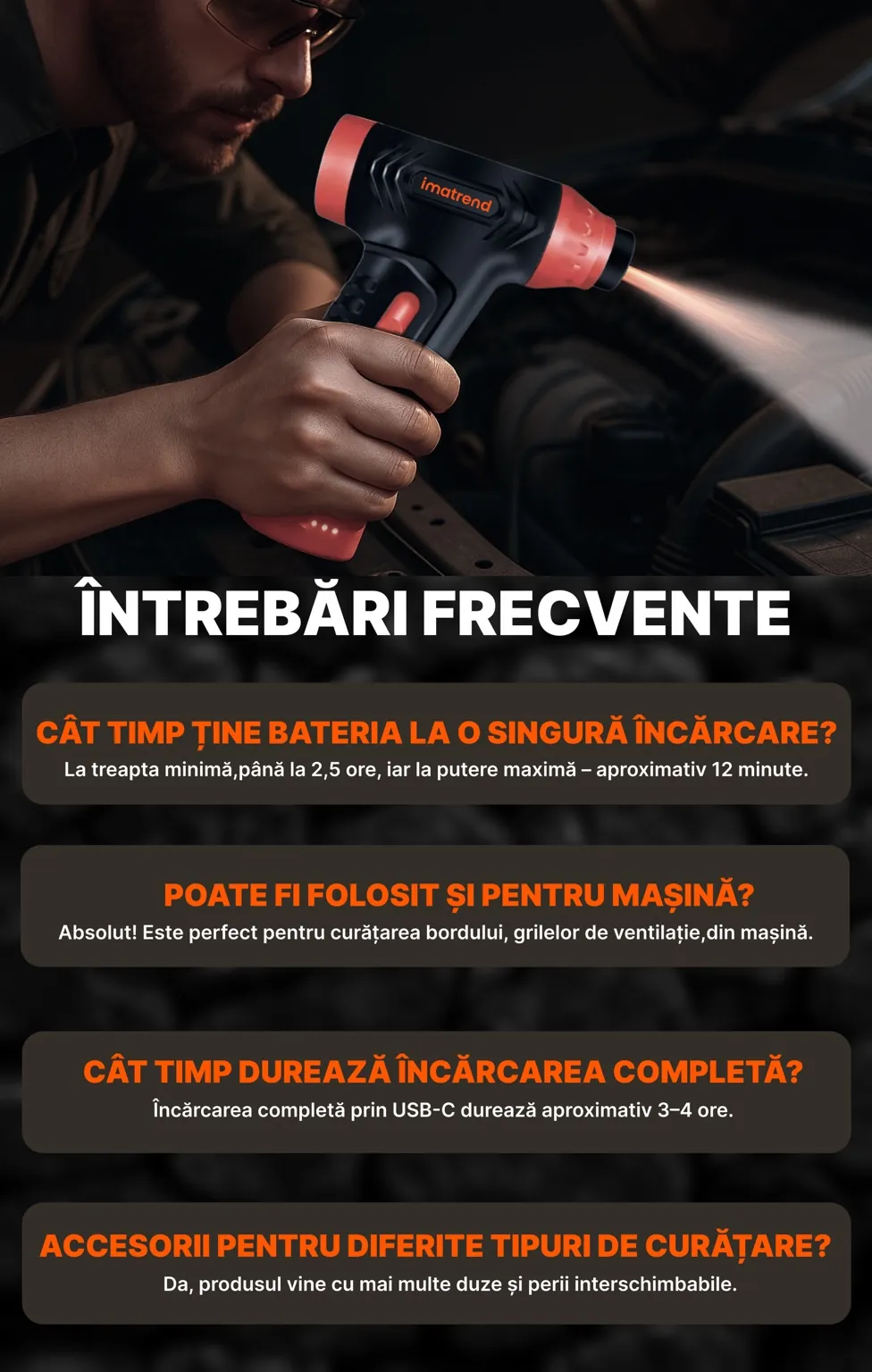 imatrend

ÎNTREBĂRI FRECVENTE

CÂT TIMP ȚINE BATERIA LA O SINGURĂ ÎNCĂRCARE?
La treapta minimă,până la 2,5 ore, iar la putere maximă – aproximativ 12 minute.

POATE FI FOLOSIT ȘI PENTRU MAȘINĂ?
Absolut! Este perfect pentru curățarea bordului, grilelor de ventilație,din mașină.

CÂT TIMP DUREAZĂ ÎNCĂRCAREA COMPLETĂ?
Încărcarea completă prin USB-C durează aproximativ 3–4 ore.

ACCESORII PENTRU DIFERITE TIPURI DE CURĂȚARE?
Da, produsul vine cu mai multe duze și perii interschimbabile.