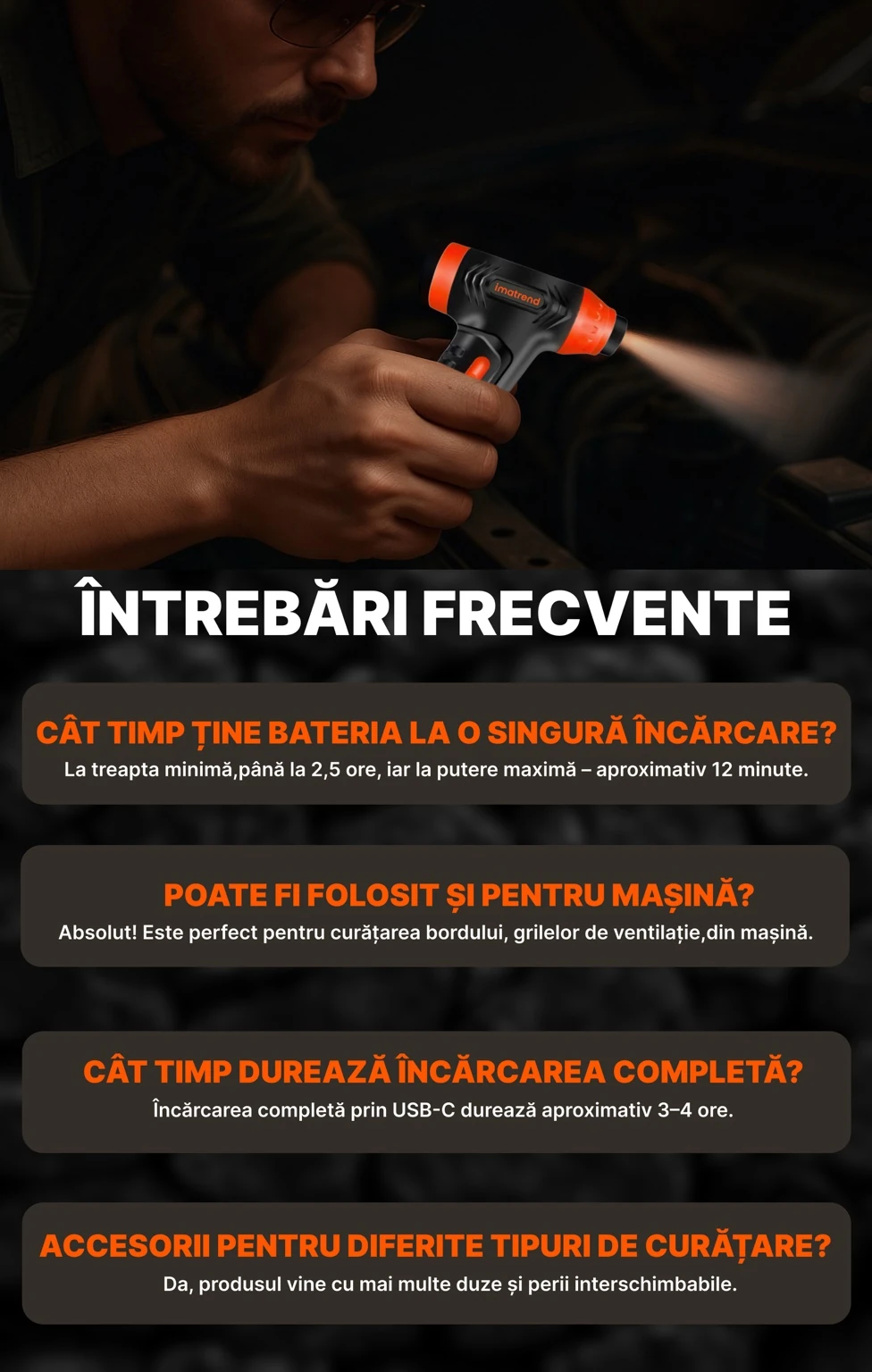 imatrend

ÎNTREBĂRI FRECVENTE

CÂT TIMP ȚINE BATERIA LA O SINGURĂ ÎNCĂRCARE?
La treapta minimă,până la 2,5 ore, iar la putere maximă – aproximativ 12 minute.

POATE FI FOLOSIT ȘI PENTRU MAȘINĂ?
Absolut! Este perfect pentru curățarea bordului, grilelor de ventilație,din mașină.

CÂT TIMP DUREAZĂ ÎNCĂRCAREA COMPLETĂ?
Încărcarea completă prin USB-C durează aproximativ 3–4 ore.

ACCESORII PENTRU DIFERITE TIPURI DE CURĂȚARE?
Da, produsul vine cu mai multe duze și perii interschimbabile.