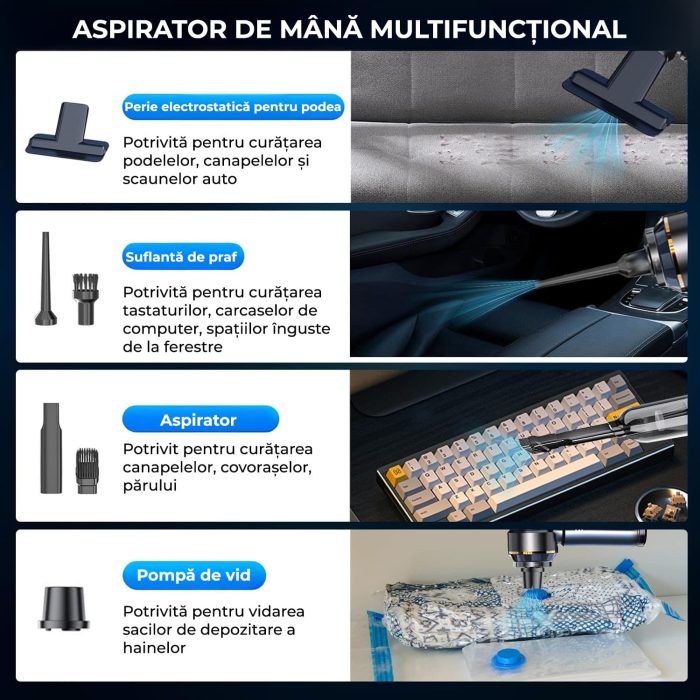 ASPIRATOR DE MÂNĂ MULTIFUNCȚIONAL

Perie electrostatică pentru podea

Potrivită pentru curățarea podelelor, canapelelor și scaunelor auto

Suflantă de praf

Potrivită pentru curățarea tastaturilor, carcaselor de computer, spațiilor înguste de la ferestre

Aspirator

Potrivit pentru curățarea canapelelor, covorașelor, părului

Pompă de vid

Potrivită pentru vidarea sacilor de depozitare a hainelor