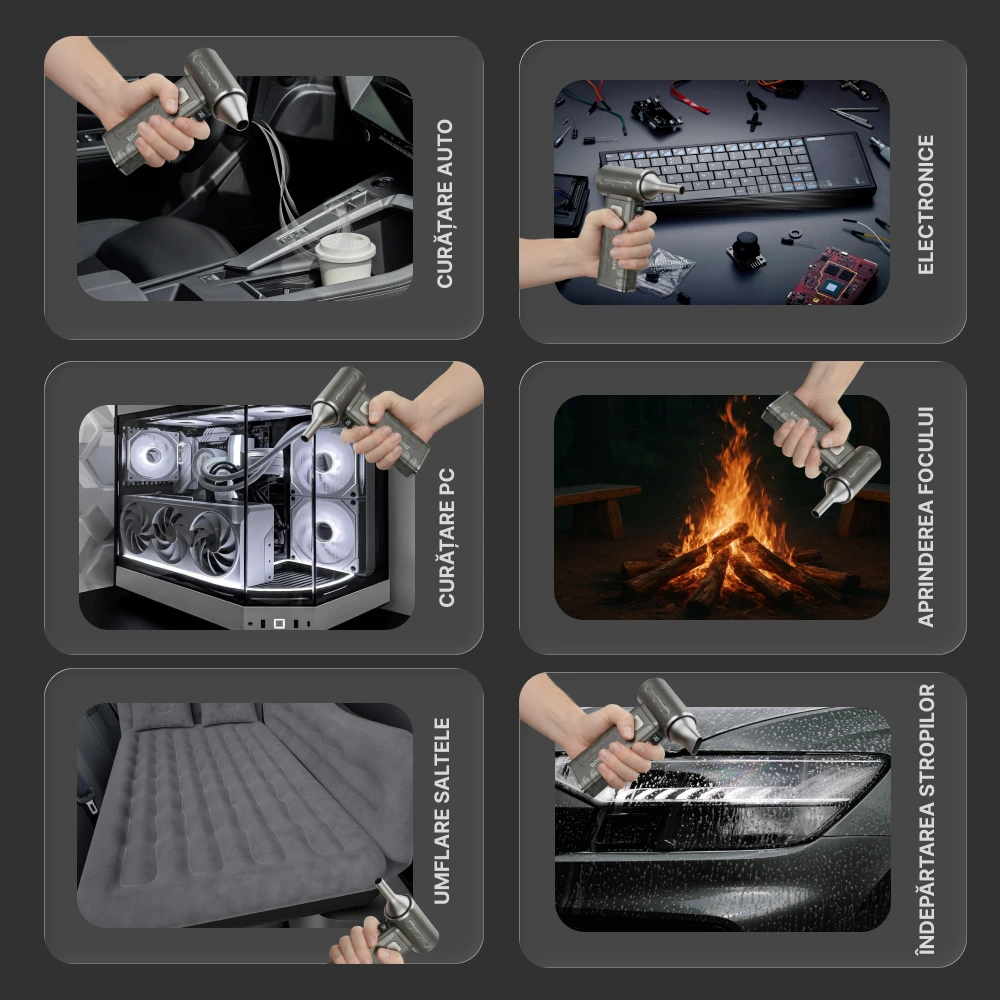 CURĂȚARE AUTO

ELECTRONICE

CURĂȚARE PC

APRINDEREA FOCULUI

UMFLARE SALTELE

ÎNDEPĂRTAREA STROPILOR