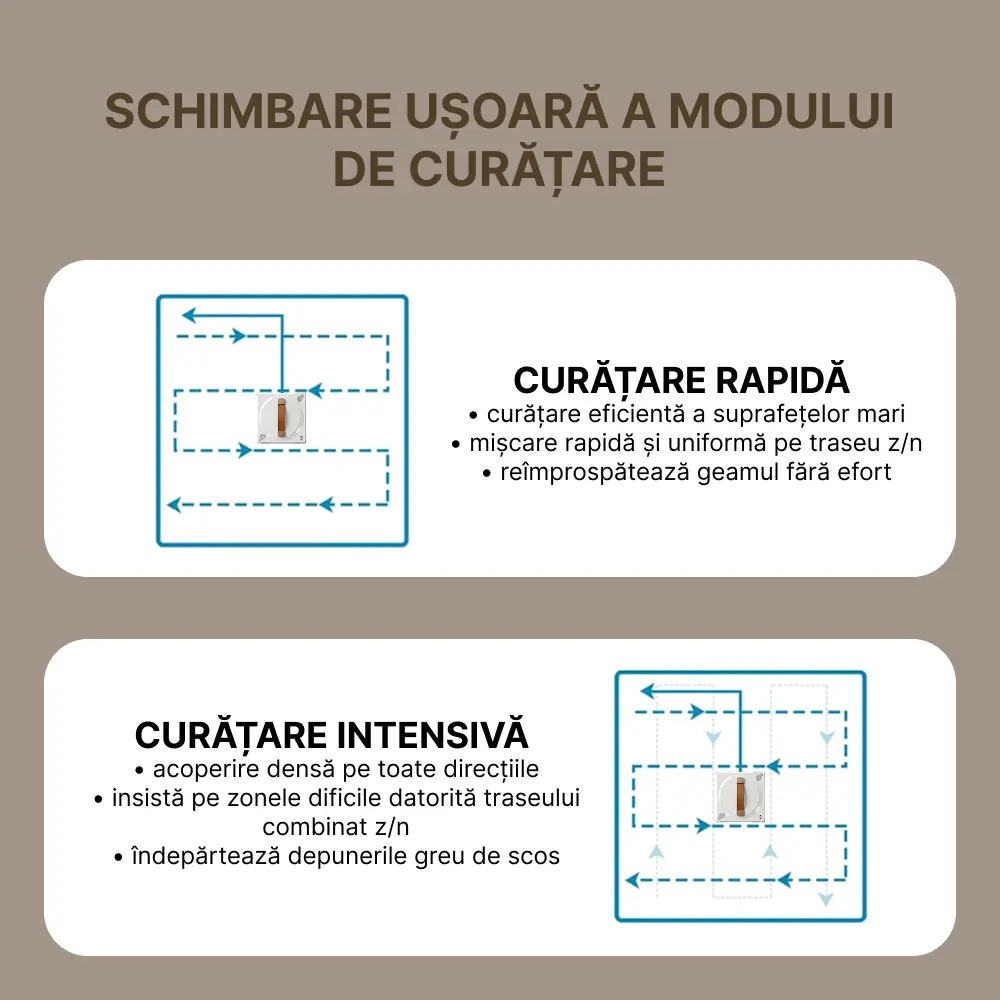 SCHIMBARE UȘOARĂ A MODULUI DE CURĂȚARE

CURĂȚARE RAPIDĂ
• curățare eficientă a suprafețelor mari
• mișcare rapidă și uniformă pe traseu z/n
• reîmprospătează geamul fără efort

CURĂȚARE INTENSIVĂ
• acoperire densă pe toate direcțiile
• insistă pe zonele dificile datorită traseului combinat z/n
• îndepărtează depunerile greu de scos