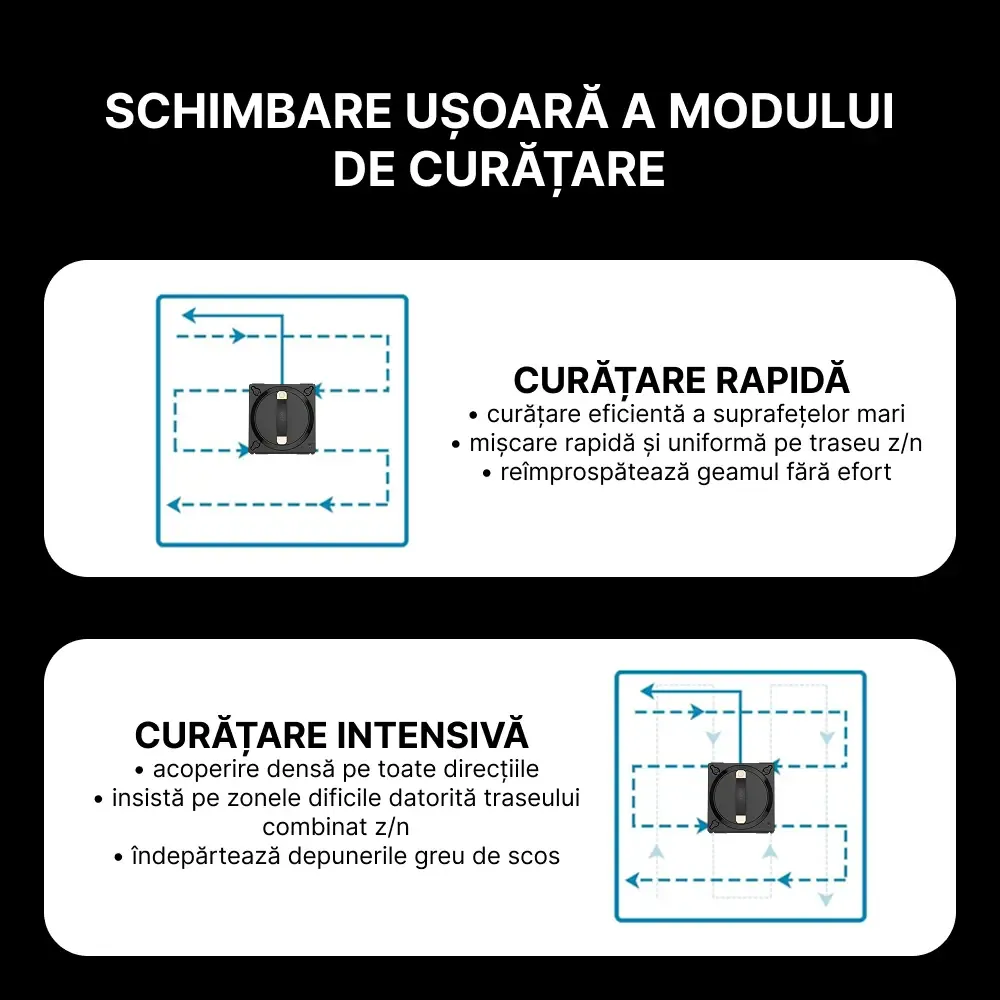 SCHIMBARE UȘOARĂ A MODULUI DE CURĂȚARE

CURĂȚARE RAPIDĂ
• curățare eficientă a suprafețelor mari
• mișcare rapidă și uniformă pe traseu z/n
• reîmprospătează geamul fără efort

CURĂȚARE INTENSIVĂ
• acoperire densă pe toate direcțiile
• insistă pe zonele dificile datorită traseului combinat z/n
• îndepărtează depunerile greu de scos